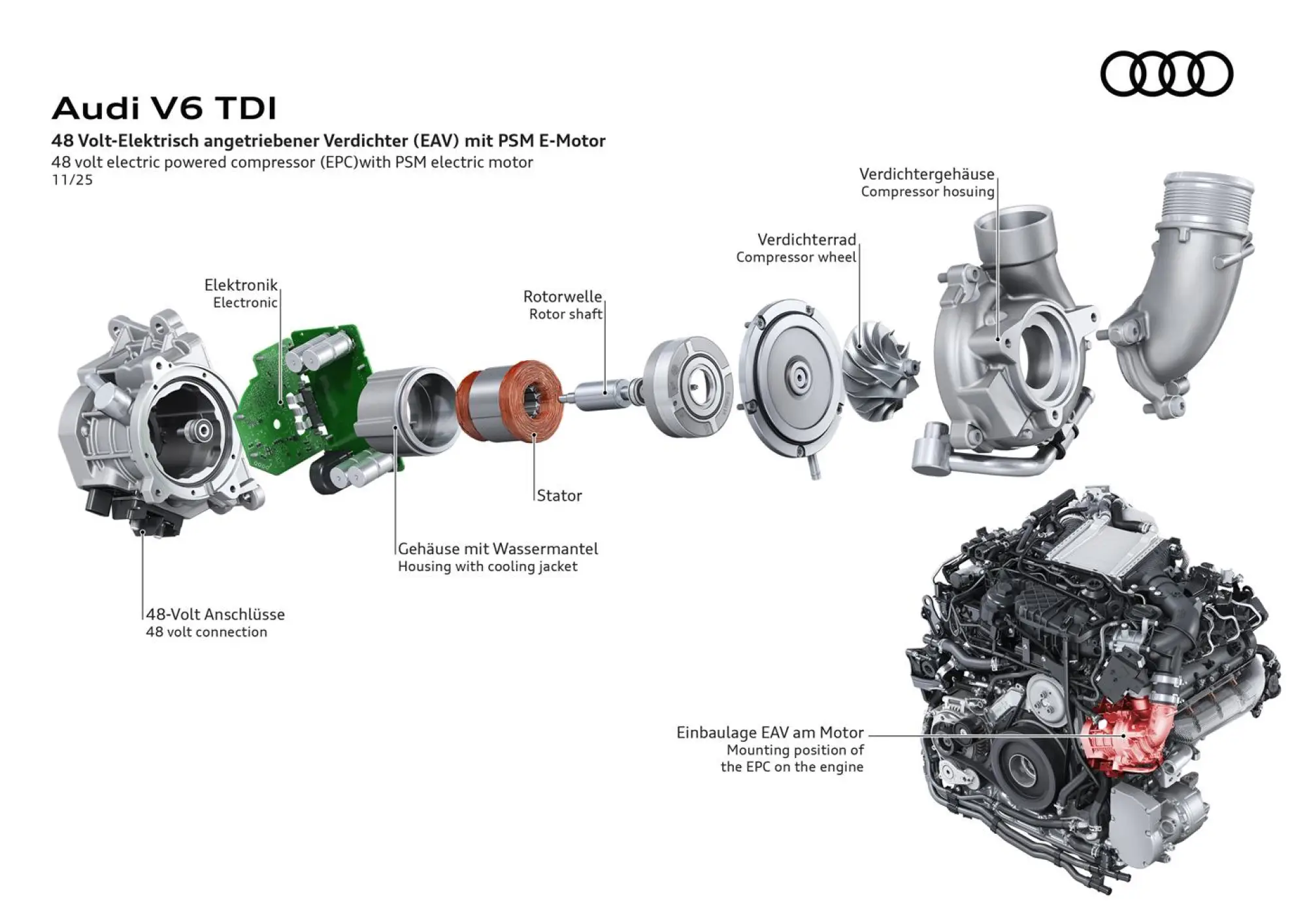 Audi V6 TDI
48 Volt-Elektrisch angetriebener Verdichter (EAV) mit PSM E-Motor
48 volt electric powered compressor (EPC)with PSM electric motor
11/25

Verdichtergehäuse
Compressor hosuing

Verdichterrad
Compressor wheel

Elektronik
Electronic

Rotorwelle
Rotor shaft

Stator

Gehäuse mit Wassermantel
Housing with cooling jacket

48-Volt Anschlüsse
48 volt connection

Einbaulage EAV am Motor
Mounting position of the EPC on the engine