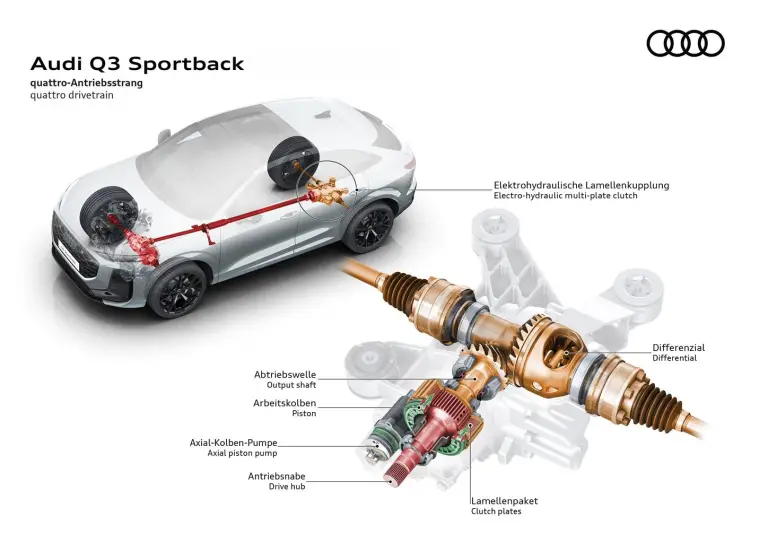 Audi Q3 Sportback
quattro-Antriebsstrang
quattro drivetrain

Elektrohydraulische Lamellenkupplung
Electro-hydraulic multi-plate clutch

Differenzial
Differential

Abtriebswelle
Output shaft

Arbeitskolben
Piston

Axial-Kolben-Pumpe
Axial piston pump

Antriebsnabe
Drive hub

Lamellenpaket
Clutch plates