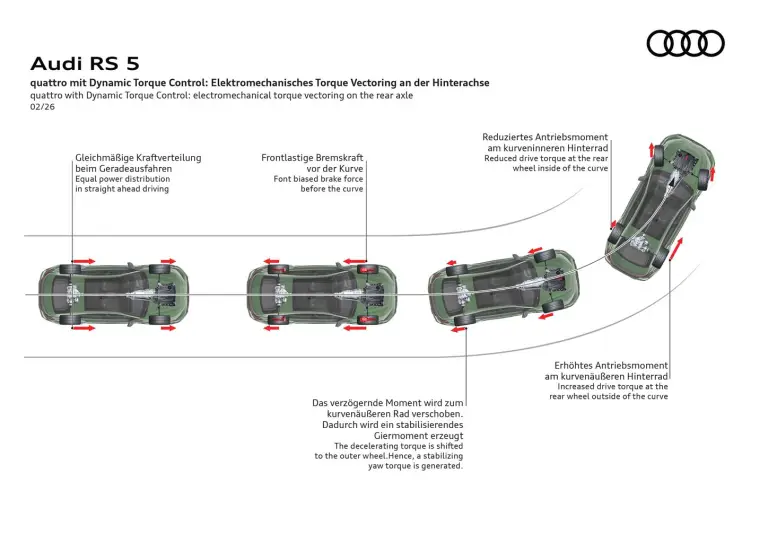 Audi RS 5
quattro mit Dynamic Torque Control: Elektromechanisches Torque Vectoring an der Hinterachse
quattro with Dynamic Torque Control: electromechanical torque vectoring on the rear axle
02/26

Gleichmäßige Kraftverteilung beim Geradeausfahren
Equal power distribution in straight ahead driving

Frontlastige Bremskraft vor der Kurve
Font biased brake force before the curve

Reduziertes Antriebsmoment am kurveninneren Hinterrad
Reduced drive torque at the rear wheel inside of the curve

Erhöhtes Antriebsmoment am kurvenäußeren Hinterrad
Increased drive torque at the rear wheel outside of the curve

Das verzögernde Moment wird zum kurvenäußeren Rad verschoben. Dadurch wird ein stabilisierendes Giermoment erzeugt
The decelerating torque is shifted to the outer wheel.Hence, a stabilizing yaw torque is generated.