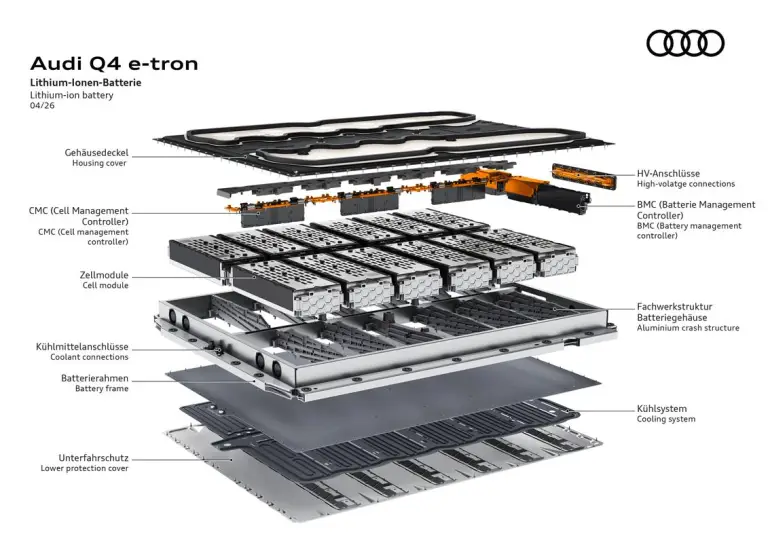 Audi Q4 e-tron
Lithium-Ionen-Batterie
Lithium-ion battery
04/26

Gehäusedeckel
Housing cover

CMC (Cell Management Controller)
CMC (Cell management controller)

Zellmodule
Cell module

Kühlmittelanschlüsse
Coolant connections

Batterierahmen
Battery frame

Unterfahrschutz
Lower protection cover

HV-Anschlüsse
High-volatge connections

BMC (Batterie Management Controller)
BMC (Battery management controller)

Fachwerkstruktur Batteriegehäuse
Aluminium crash structure

Kühlsystem
Cooling system