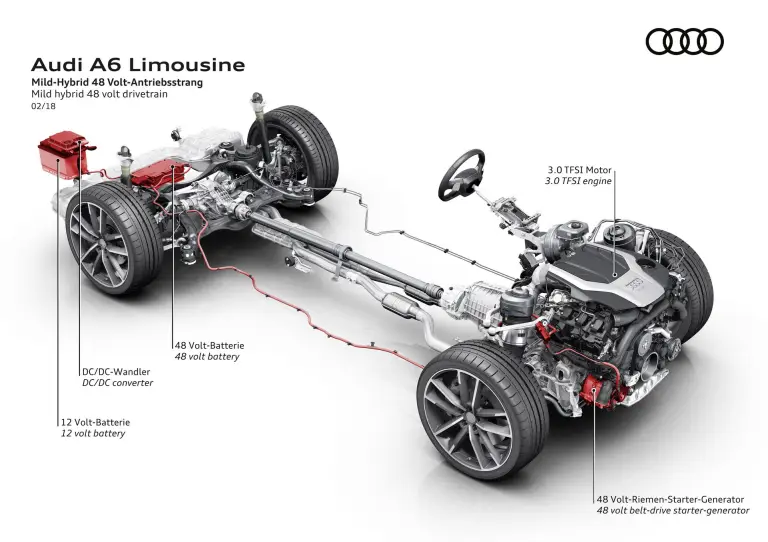 Audi A6 Limousine
Mild-Hybrid 48 Volt-Antriebsstrang
Mild hybrid 48 volt drivetrain
02/18

3.0 TFSI Motor
3.0 TFSI engine

48 Volt-Batterie
48 volt battery

DC/DC-Wandler
DC/DC converter

12 Volt-Batterie
12 volt battery

48 Volt-Riemen-Starter-Generator
48 volt belt-drive starter-generator