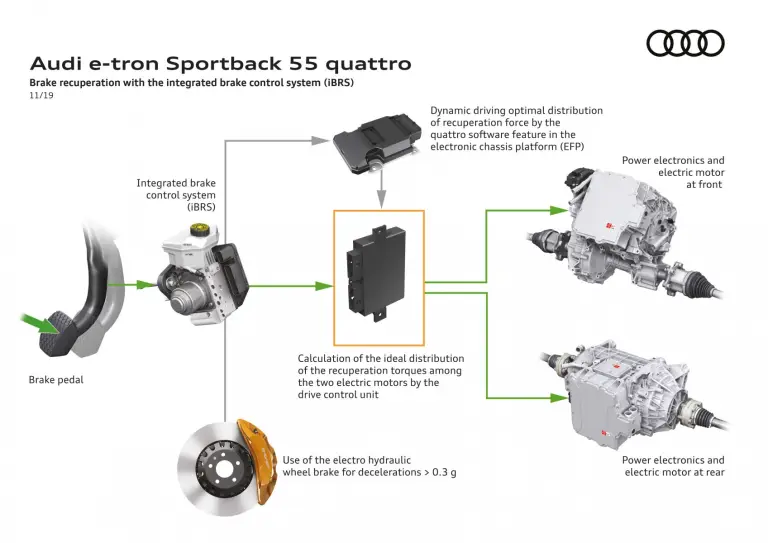 Audi e-tron Sportback 55 quattro
Brake recuperation with the integrated brake control system (iBRS)
11/19

Dynamic driving optimal distribution of recuperation force by the quattro software feature in the electronic chassis platform (EFP)

Integrated brake control system (iBRS)

Power electronics and electric motor at front

Brake pedal

Calculation of the ideal distribution of the recuperation torques among the two electric motors by the drive control unit

Use of the electro hydraulic wheel brake for decelerations > 0.3 g

Power electronics and electric motor at rear